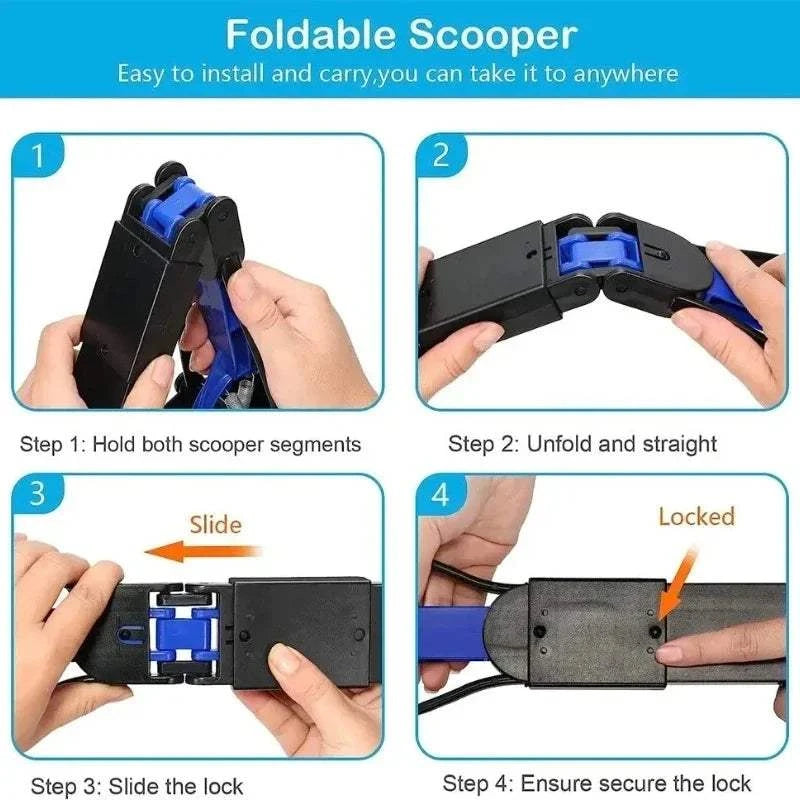 Foldable Scooper
Easy to install and carry,you can take it to anywhere

1

Step 1: Hold both scooper segments

2

Step 2: Unfold and straight

3
Slide

Step 3: Slide the lock

4
Locked

Step 4: Ensure secure the lock