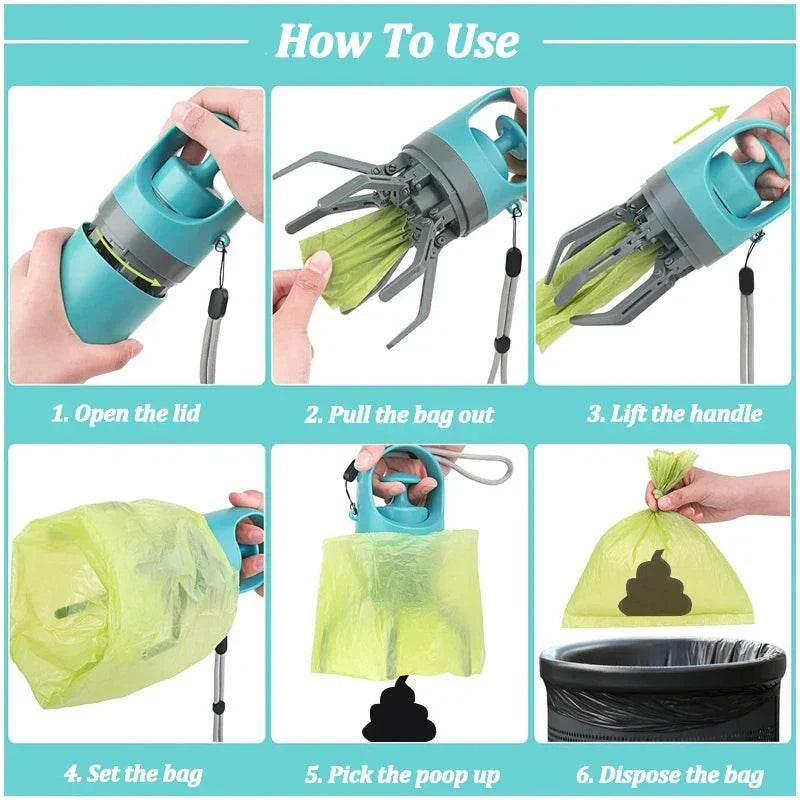 How To Use

1. Open the lid

2. Pull the bag out

3. Lift the handle

4. Set the bag

5. Pick the poop up

6. Dispose the bag